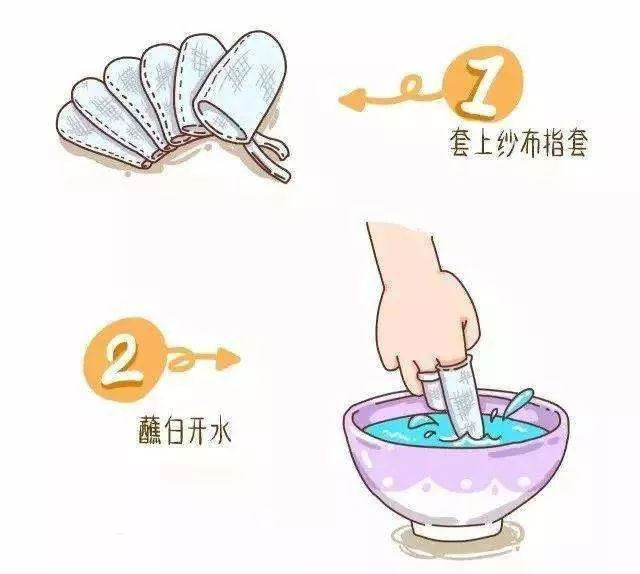 1
套上纱布指套

2
蘸白开水